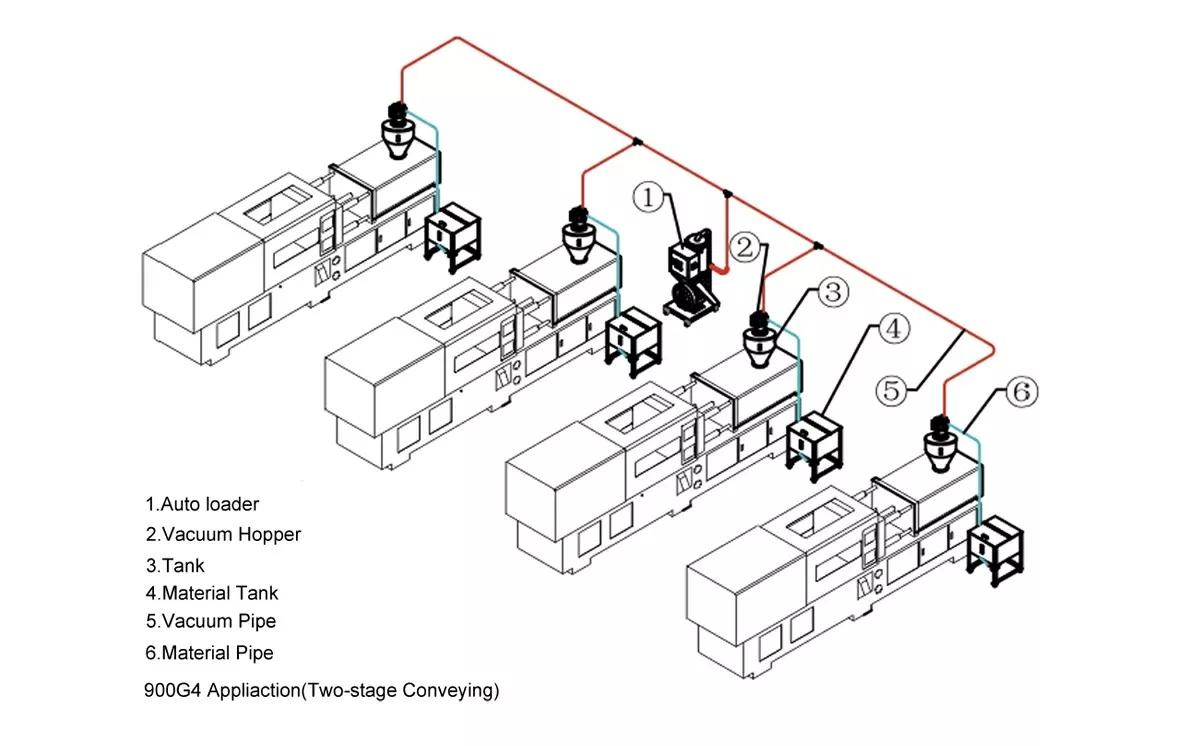 1
2
3
4
5
6

1.Auto loader
2.Vacuum Hopper
3.Tank
4.Material Tank
5.Vacuum Pipe
6.Material Pipe

900G4 Appliaction(Two-stage Conveying)